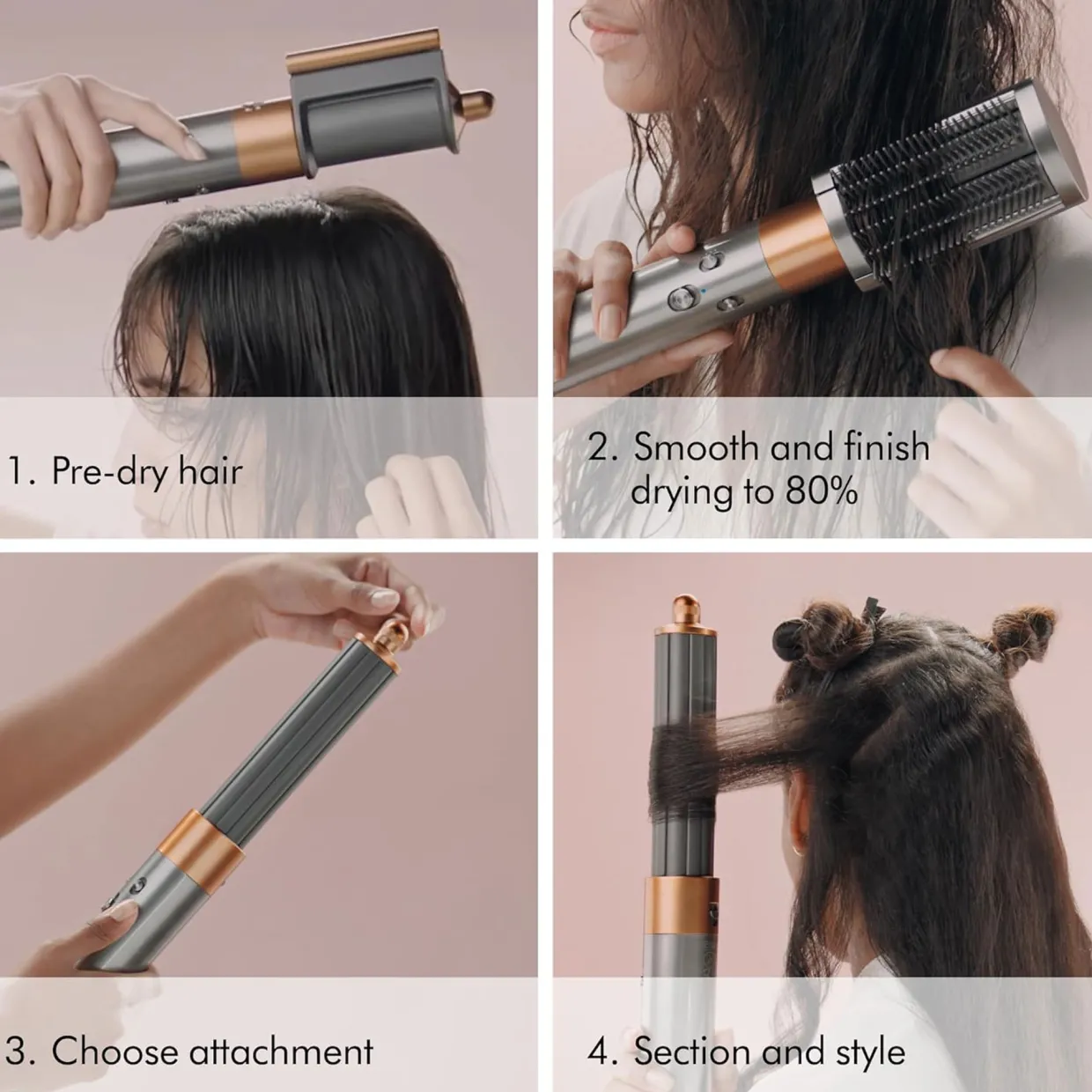 1. Pre-dry hair

2. Smooth and finish drying to 80%

3. Choose attachment

4. Section and style