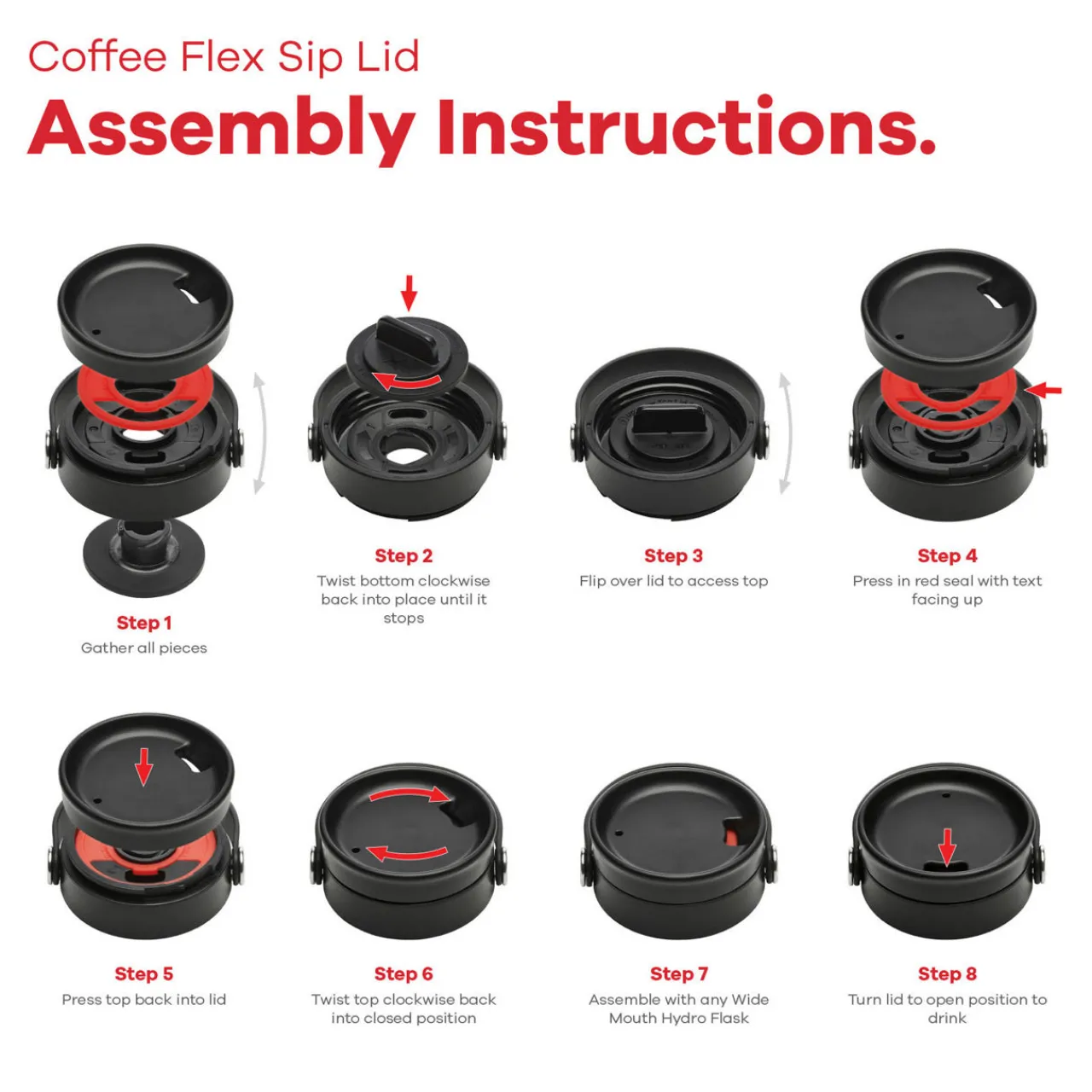 Coffee Flex Sip Lid
Assembly Instructions.

Step 1
Gather all pieces

Step 2
Twist bottom clockwise back into place until it stops

Step 3
Flip over lid to access top

Step 4
Press in red seal with text facing up

Step 5
Press top back into lid

Step 6
Twist top clockwise back into closed position

Step 7
Assemble with any Wide Mouth Hydro Flask

Step 8
Turn lid to open position to drink