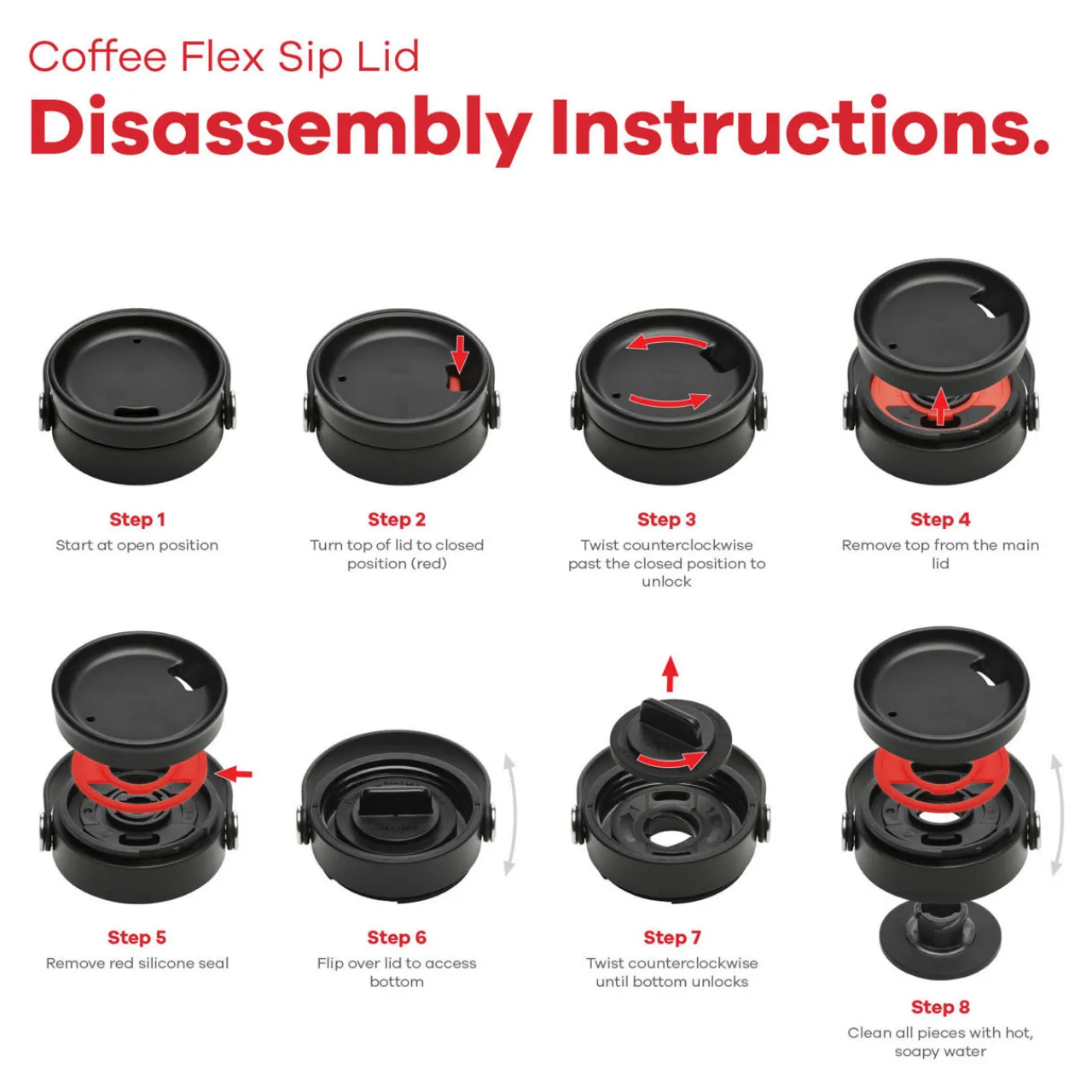 Coffee Flex Sip Lid
Disassembly Instructions.

Step 1
Start at open position

Step 2
Turn top of lid to closed position (red)

Step 3
Twist counterclockwise past the closed position to unlock

Step 4
Remove top from the main lid

Step 5
Remove red silicone seal

Step 6
Flip over lid to access bottom

Step 7
Twist counterclockwise until bottom unlocks

Step 8
Clean all pieces with hot, soapy water