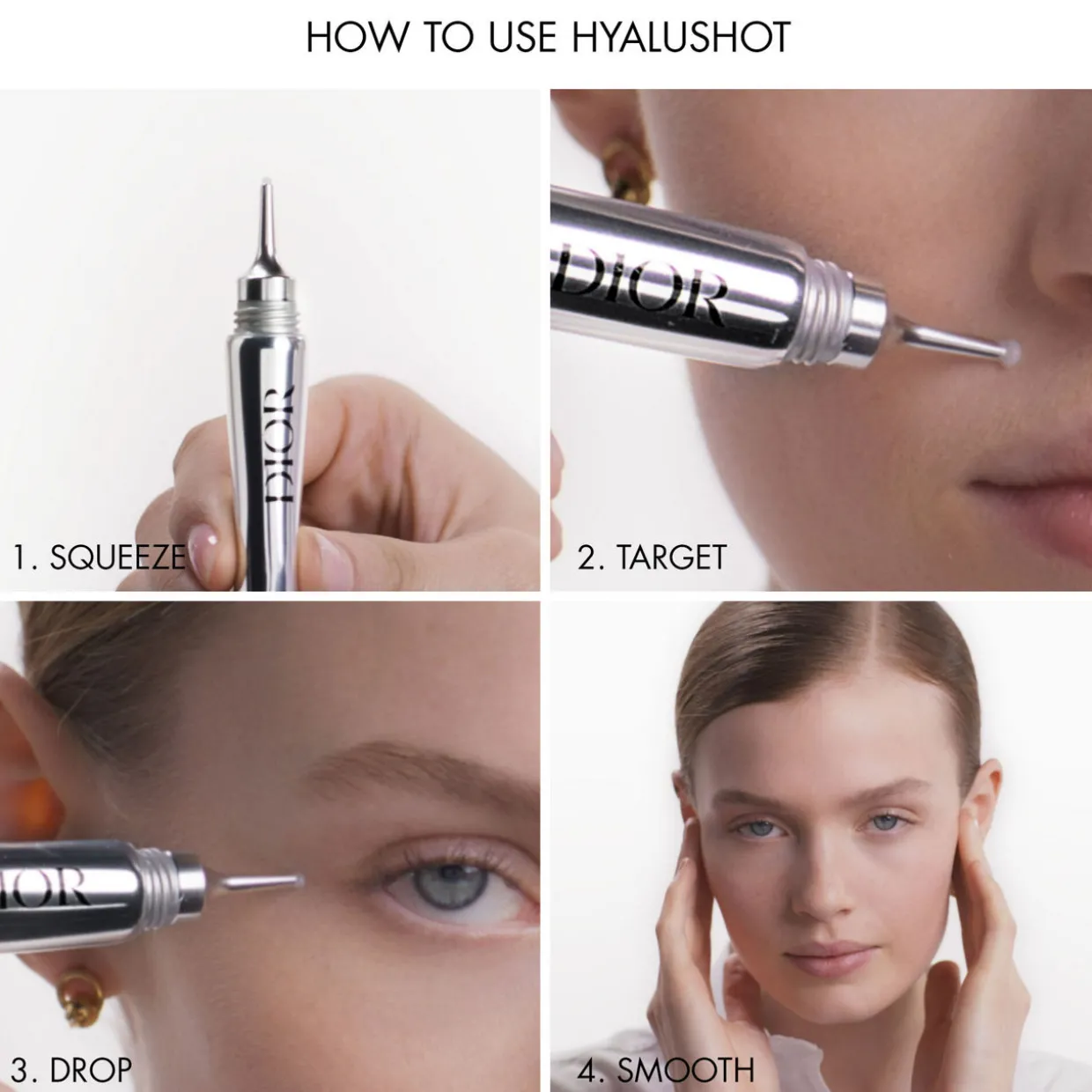 HOW TO USE HYALUSHOT

DIOR

1. SQUEEZE

DIOR

2. TARGET

IOR

3. DROP

4. SMOOTH