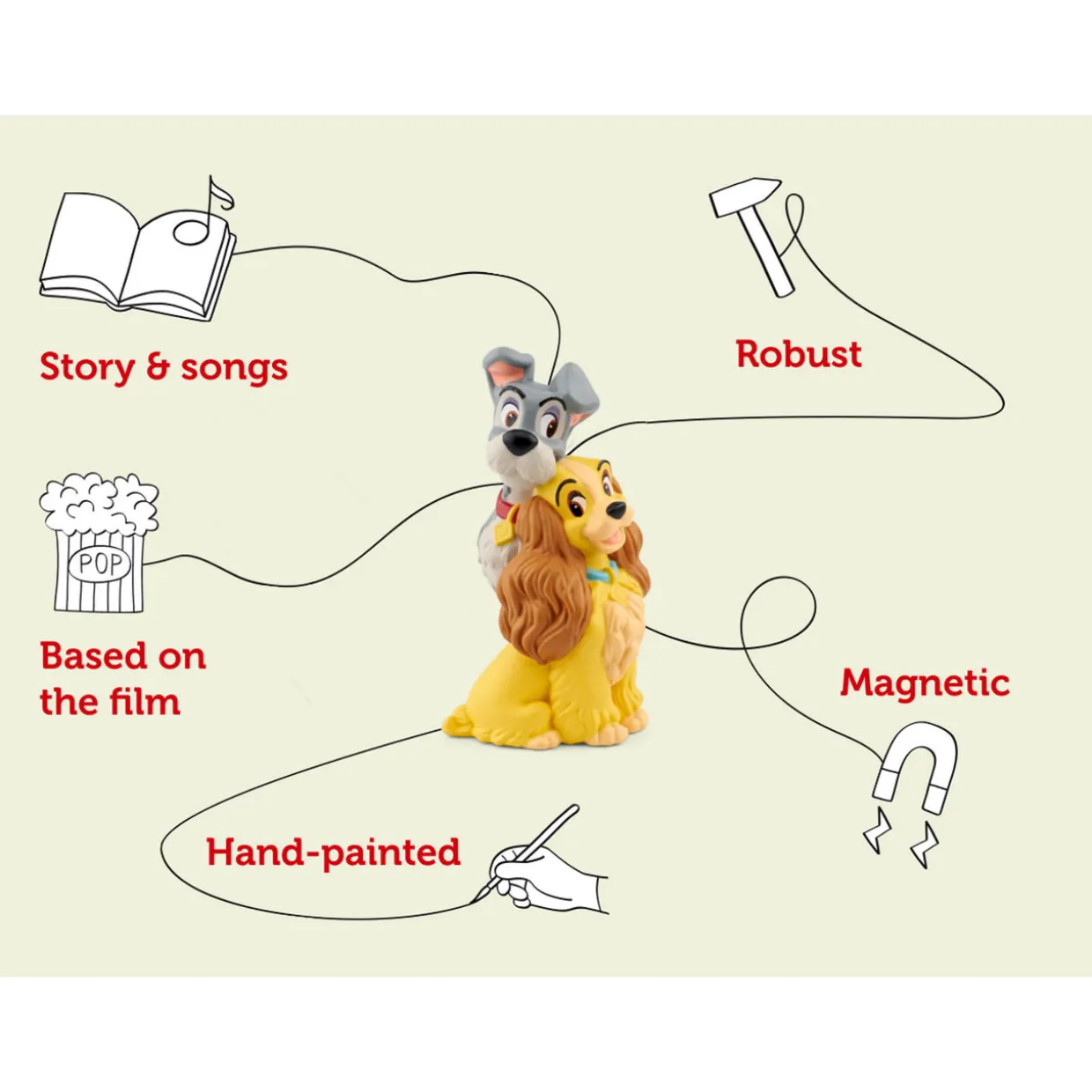 Story & songs

Robust

POP

Based on the film

Magnetic

Hand-painted