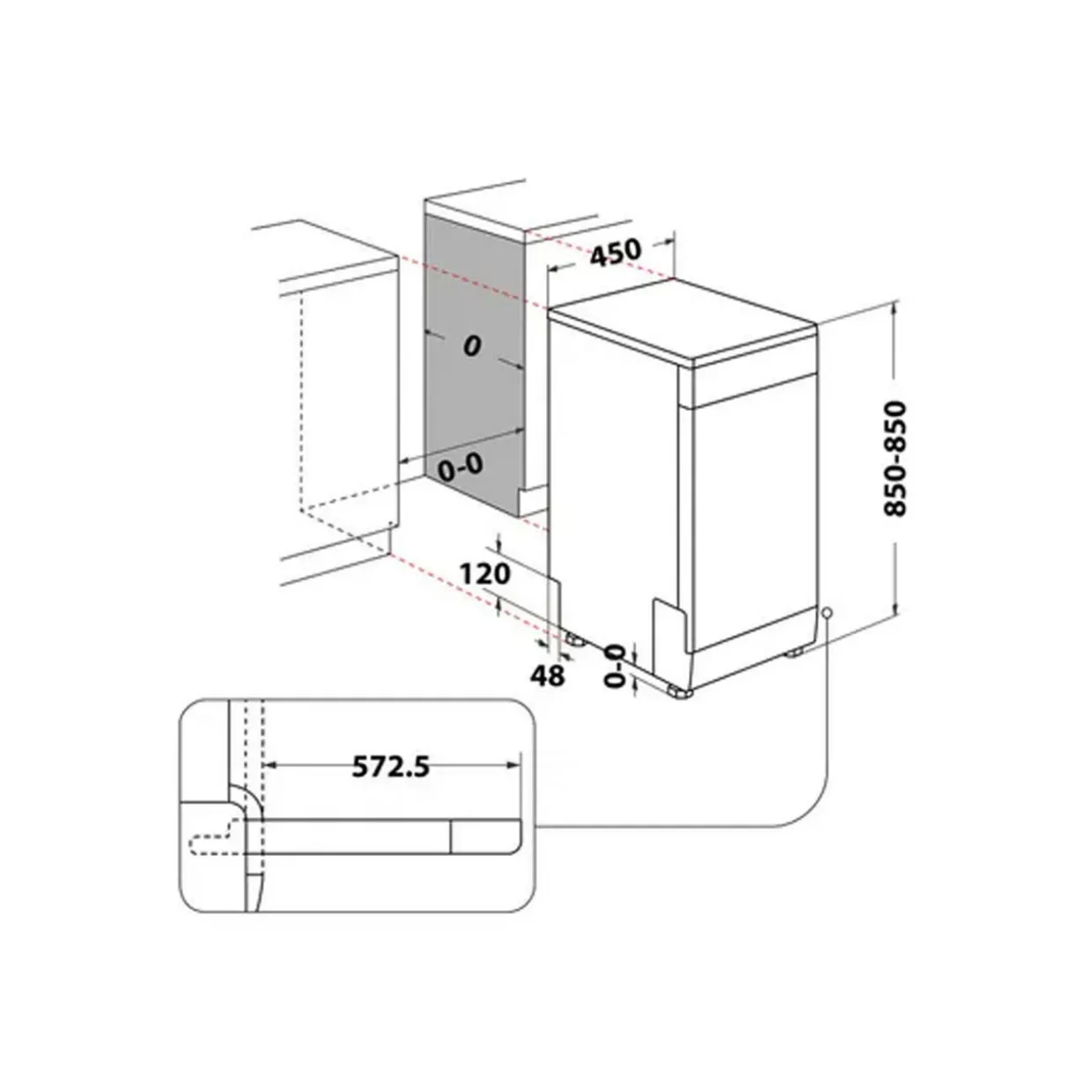 450

0

0-0

850-850

120

48

0-0

572.5