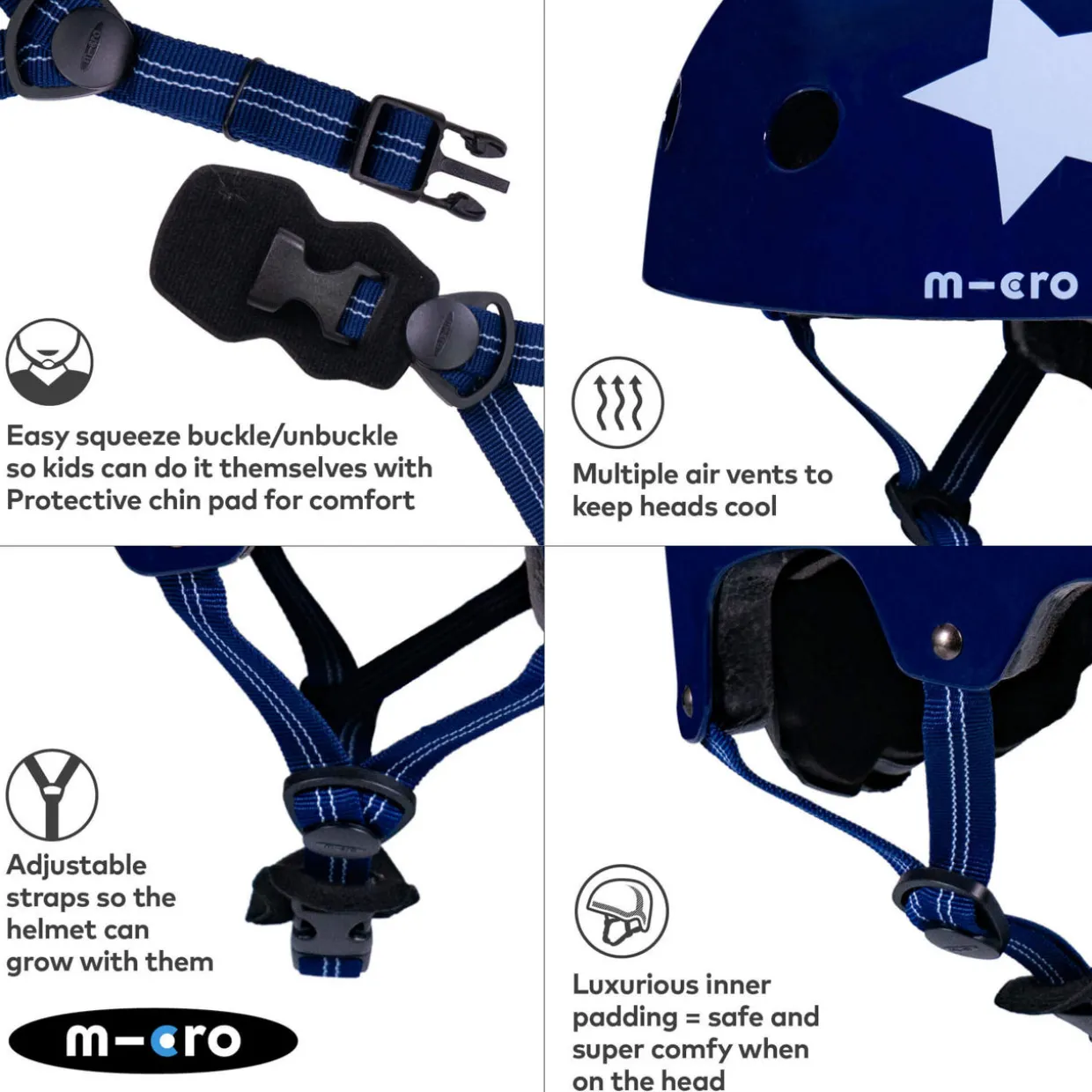 Easy squeeze buckle/unbuckle so kids can do it themselves with Protective chin pad for comfort

m-cro

Multiple air vents to keep heads cool

Adjustable straps so the helmet can grow with them

m-cro

Luxurious inner padding = safe and super comfy when on the head