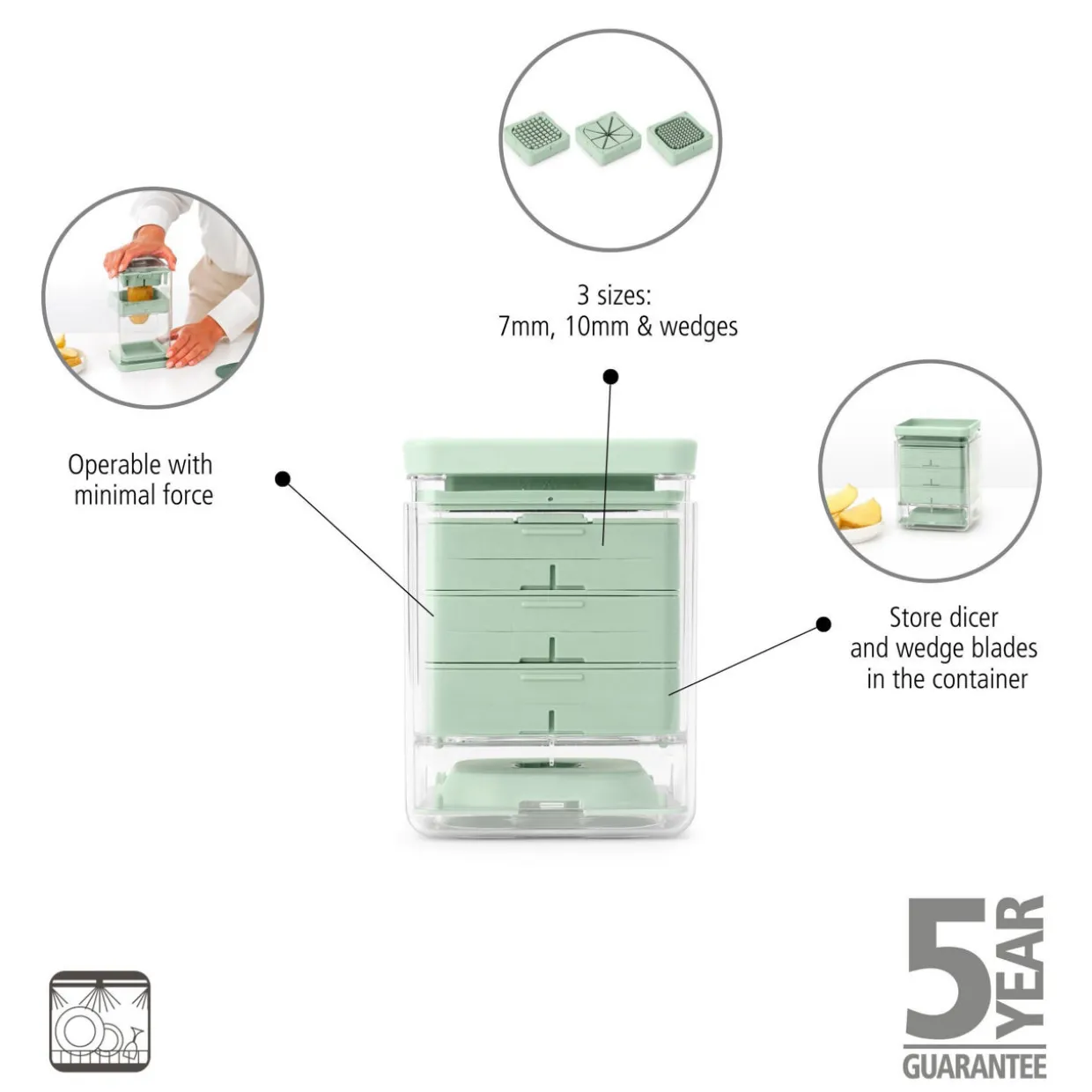 3 sizes:
7mm, 10mm & wedges

Operable with
minimal force

Store dicer
and wedge blades
in the container

5 YEAR
GUARANTEE