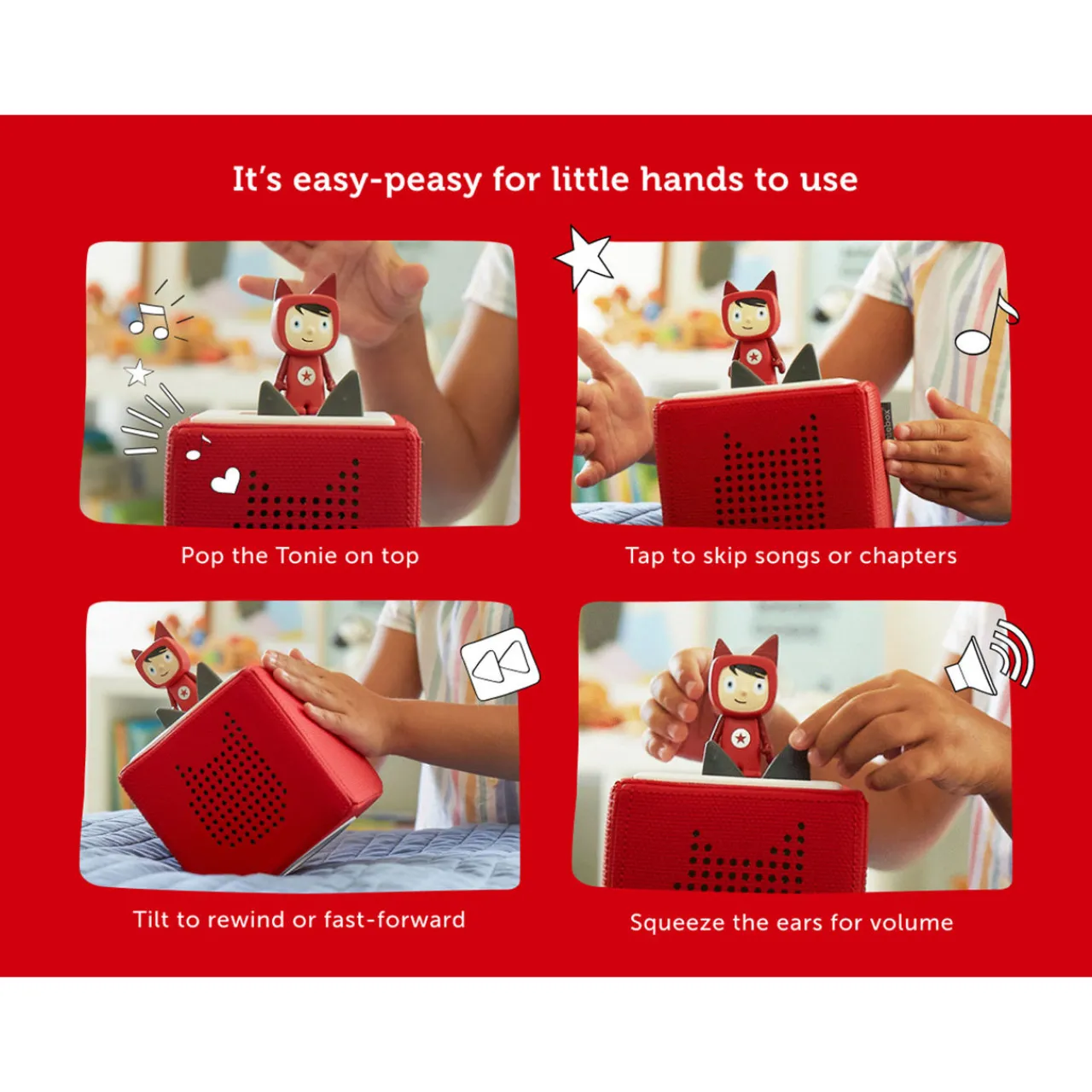 It's easy-peasy for little hands to use

Pop the Tonie on top

Tap to skip songs or chapters

Tilt to rewind or fast-forward

Squeeze the ears for volume