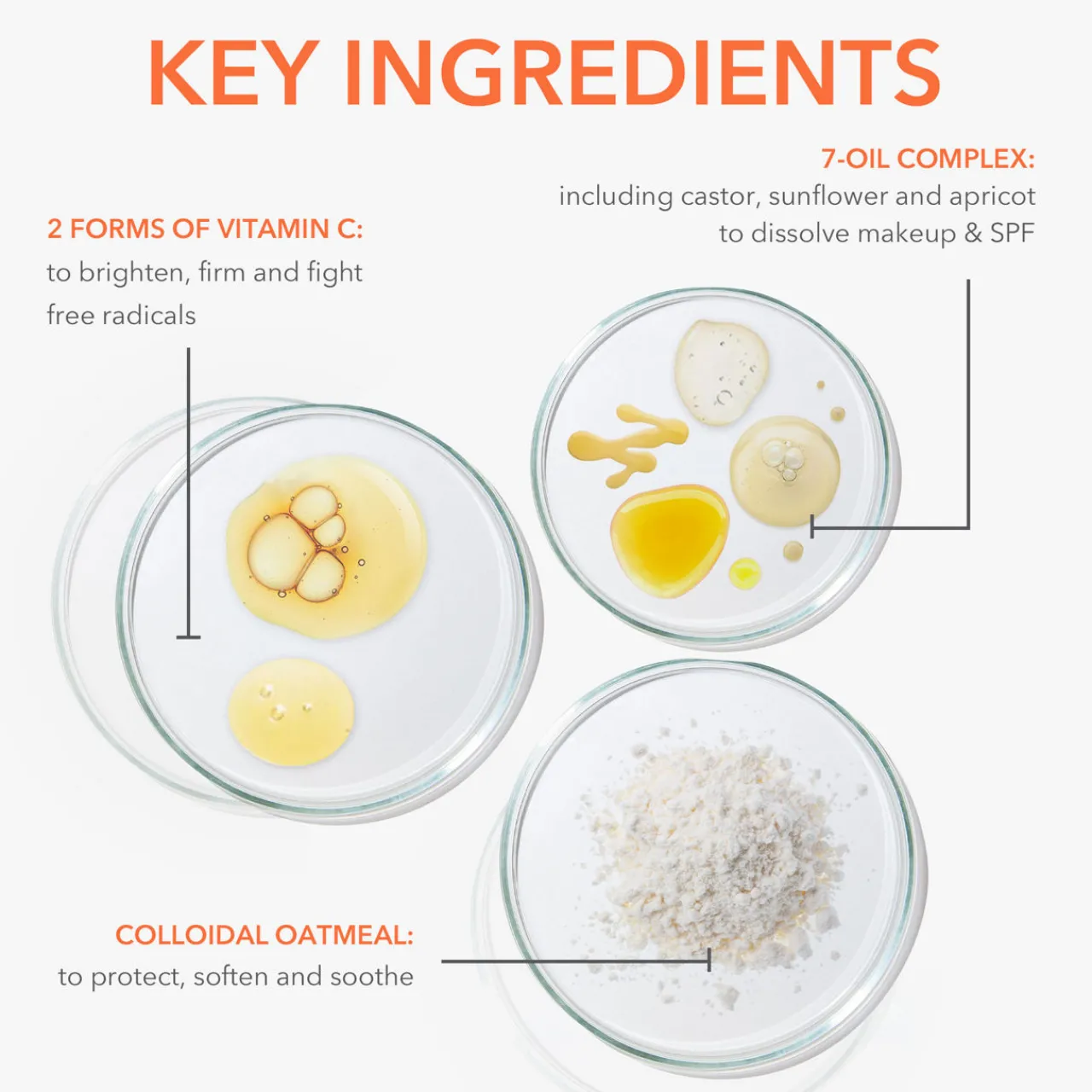 KEY INGREDIENTS

7-OIL COMPLEX:
including castor, sunflower and apricot to dissolve makeup & SPF

2 FORMS OF VITAMIN C:
to brighten, firm and fight free radicals

COLLOIDAL OATMEAL:
to protect, soften and soothe