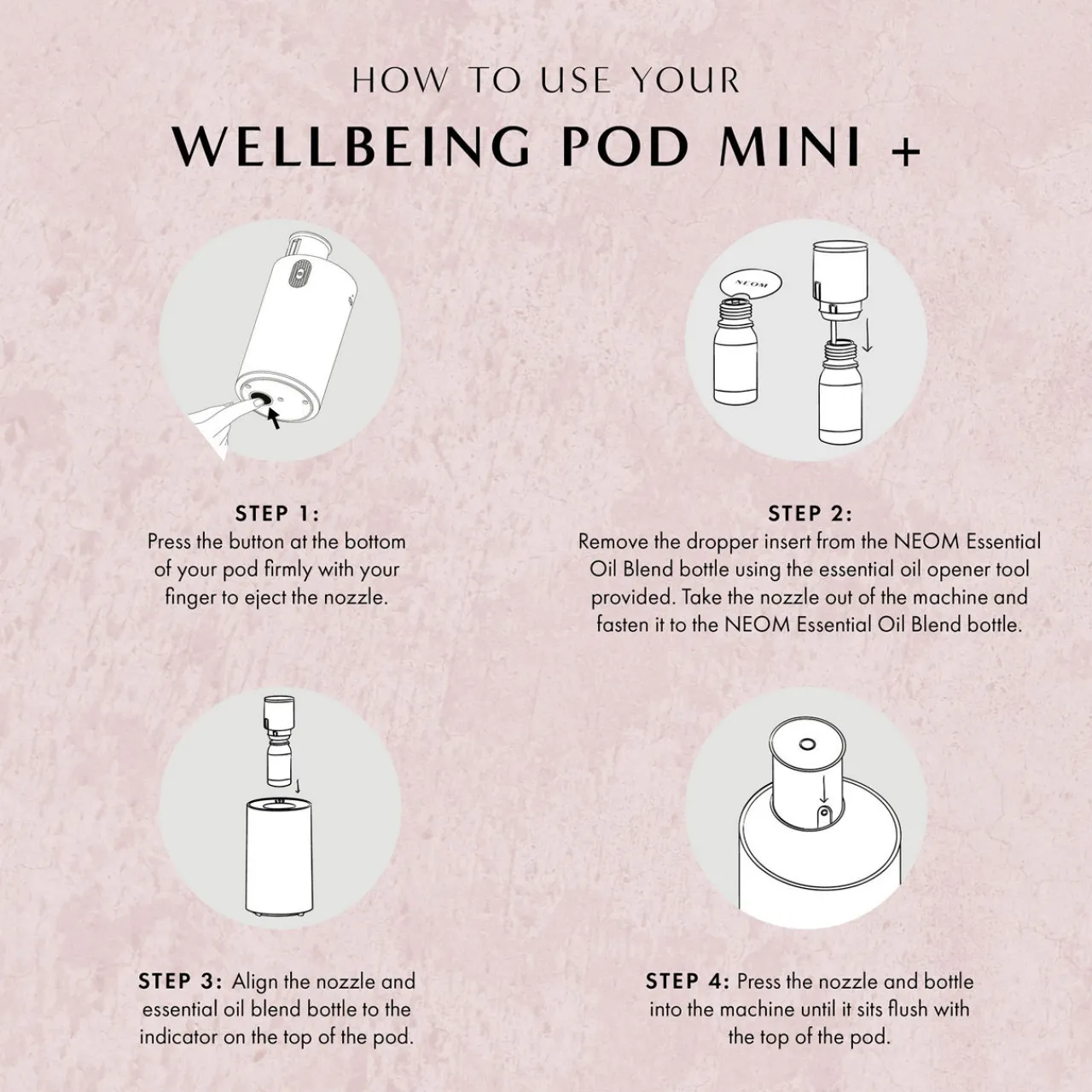 HOW TO USE YOUR

WELLBEING POD MINI +

NEOM

STEP 1:
Press the button at the bottom of your pod firmly with your finger to eject the nozzle.

STEP 2:
Remove the dropper insert from the NEOM Essential Oil Blend bottle using the essential oil opener tool provided. Take the nozzle out of the machine and fasten it to the NEOM Essential Oil Blend bottle.

STEP 3: Align the nozzle and essential oil blend bottle to the indicator on the top of the pod.

STEP 4: Press the nozzle and bottle into the machine until it sits flush with the top of the pod.